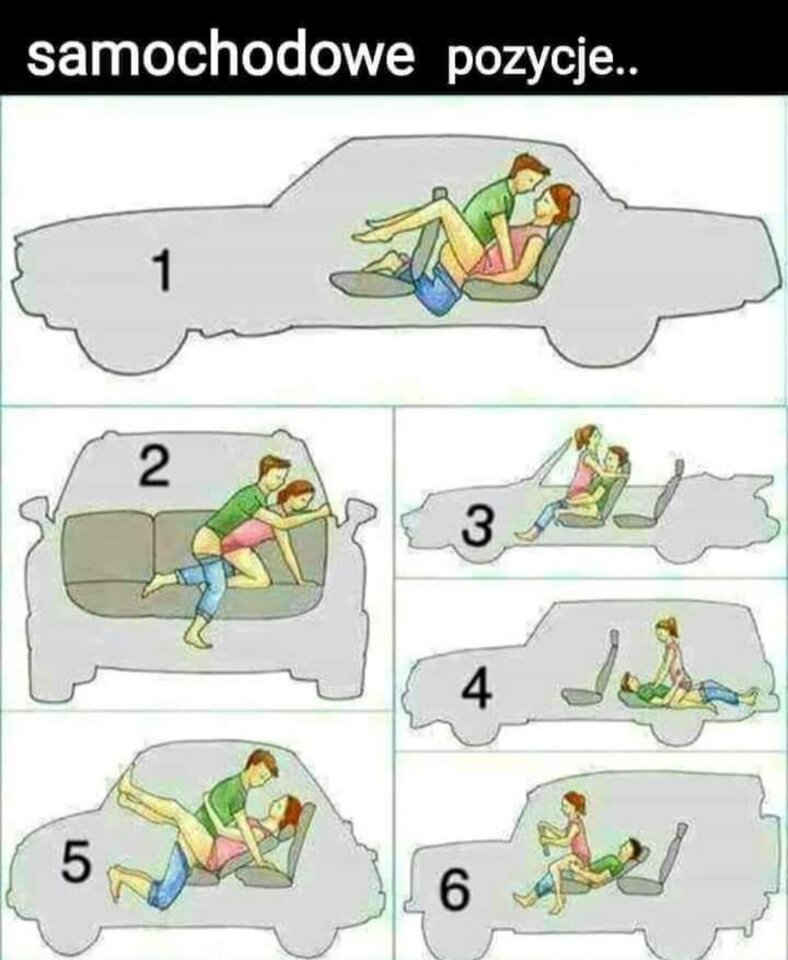 samochodowe pozycje..

1

2

3

4

5

6